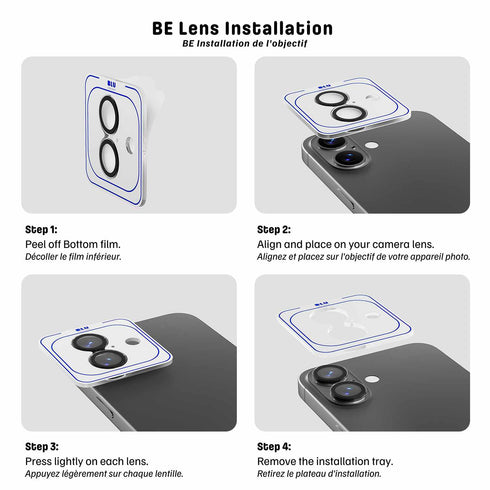 BE Lens Installation
BE Installation de l'objectif

BLU

Step 1:
Peel off Bottom film.
Décoller le film inférieur.

BLU

Step 2:
Align and place on your camera lens.
Alignez et placez sur l'objectif de votre appareil photo.

BLU

Step 3:
Press lightly on each lens.
Appuyez légèrement sur chaque lentille.

BLU

Step 4:
Remove the installation tray.
Retirez le plateau d'installation.